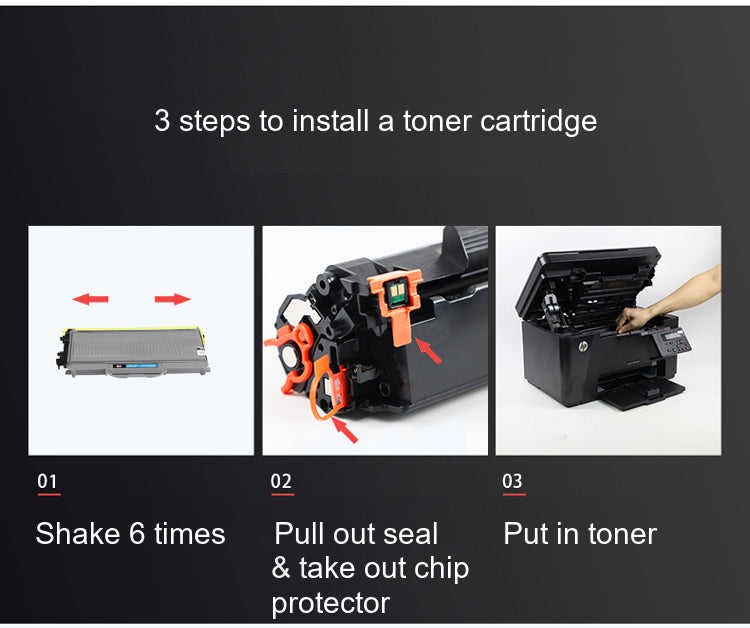 3 steps to install a toner cartridge

01

Shake 6 times

02

Pull out seal & take out chip protector

03

Put in toner